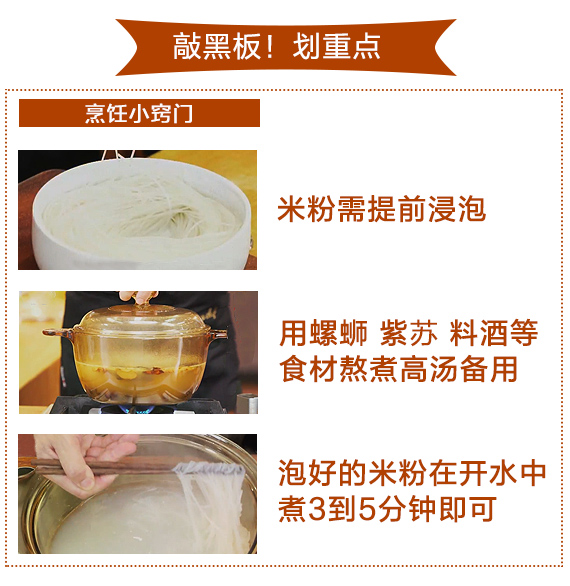 敲黑板！划重点

烹饪小窍门

米粉需提前浸泡

用螺蛳 紫苏 料酒等食材熬煮高汤备用

泡好的米粉在开水中煮3到5分钟即可