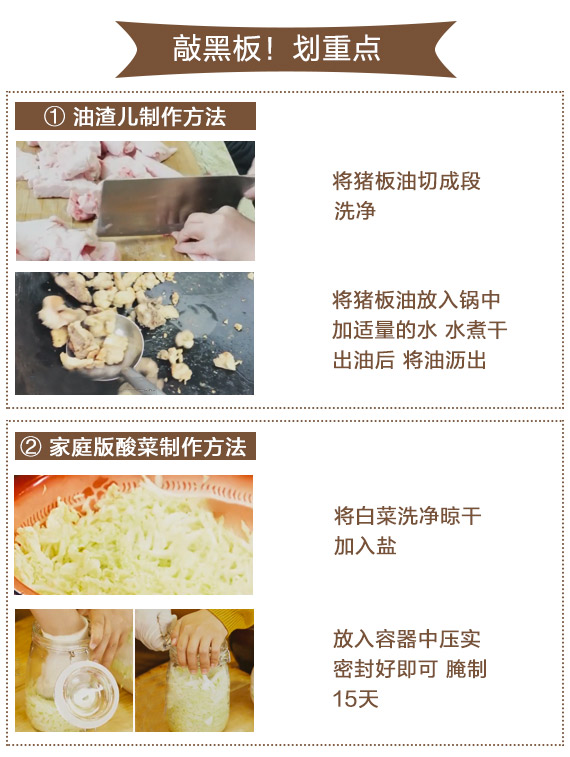 敲黑板！划重点

① 油渣儿制作方法

将猪板油切成段
洗净

将猪板油放入锅中
加适量的水 水煮干
出油后 将油沥出

② 家庭版酸菜制作方法

将白菜洗净晾干
加入盐

放入容器中压实
密封好即可 腌制
15天